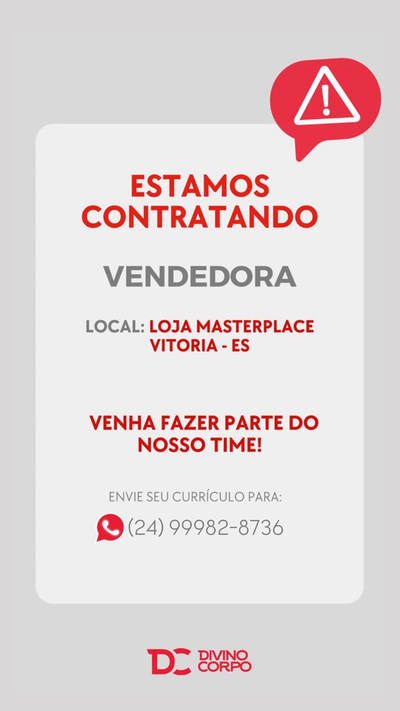 ESTAMOS CONTRATANDO

VENDEDORA

LOCAL: LOJA MASTERPLACE VITORIA - ES

VENHA FAZER PARTE DO NOSSO TIME!

ENVIE SEU CURRÍCULO PARA:

(24) 99982-8736

DC DIVINO CORPO